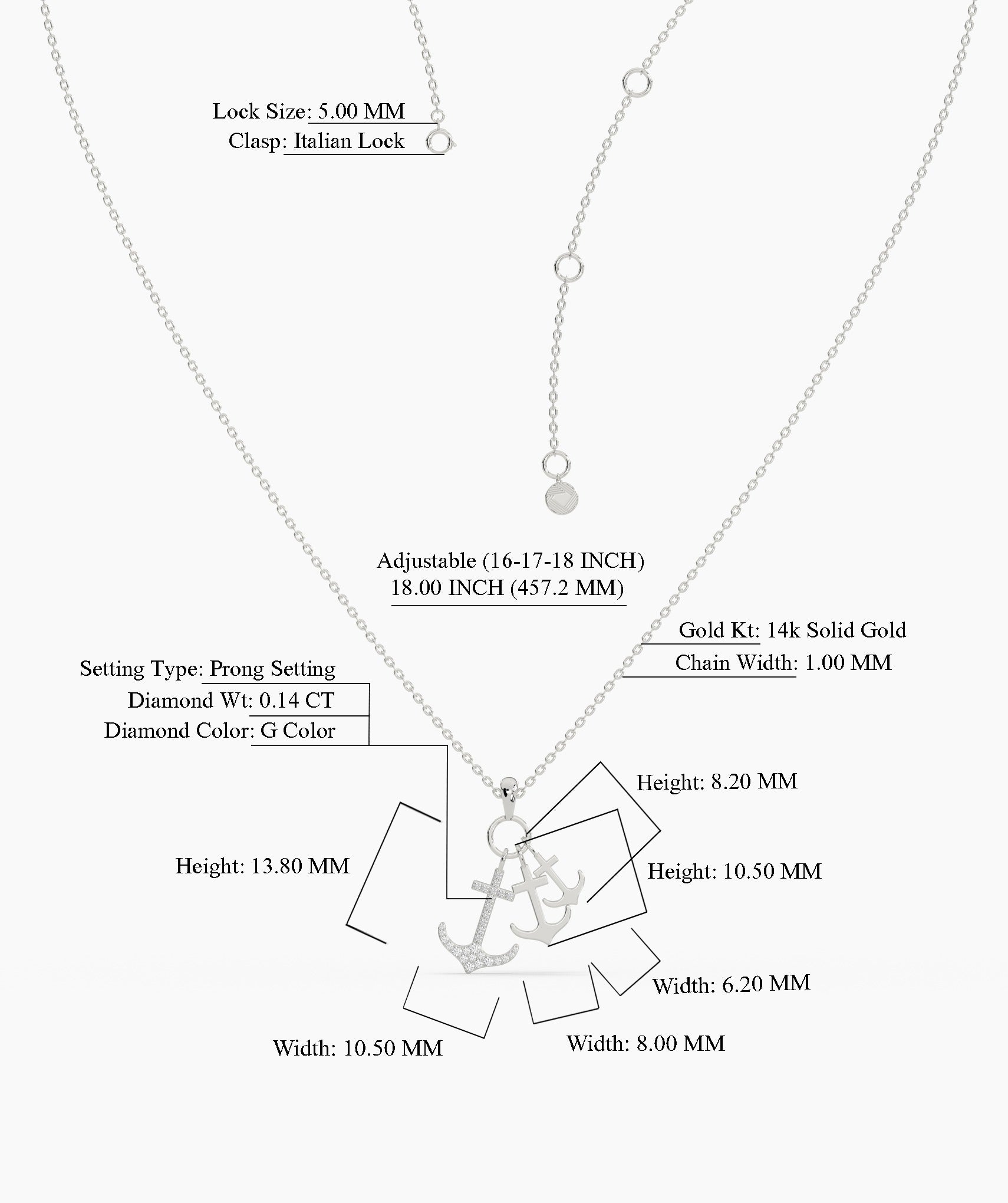 Lock Size: 5.00 MM
Clasp: Italian Lock

Adjustable (16-17-18 INCH)
18.00 INCH (457.2 MM)

Gold Kt: 14k Solid Gold
Chain Width: 1.00 MM

Setting Type: Prong Setting
Diamond Wt: 0.14 CT
Diamond Color: G Color

Height: 8.20 MM

Height: 13.80 MM

Height: 10.50 MM

Width: 6.20 MM

Width: 10.50 MM

Width: 8.00 MM