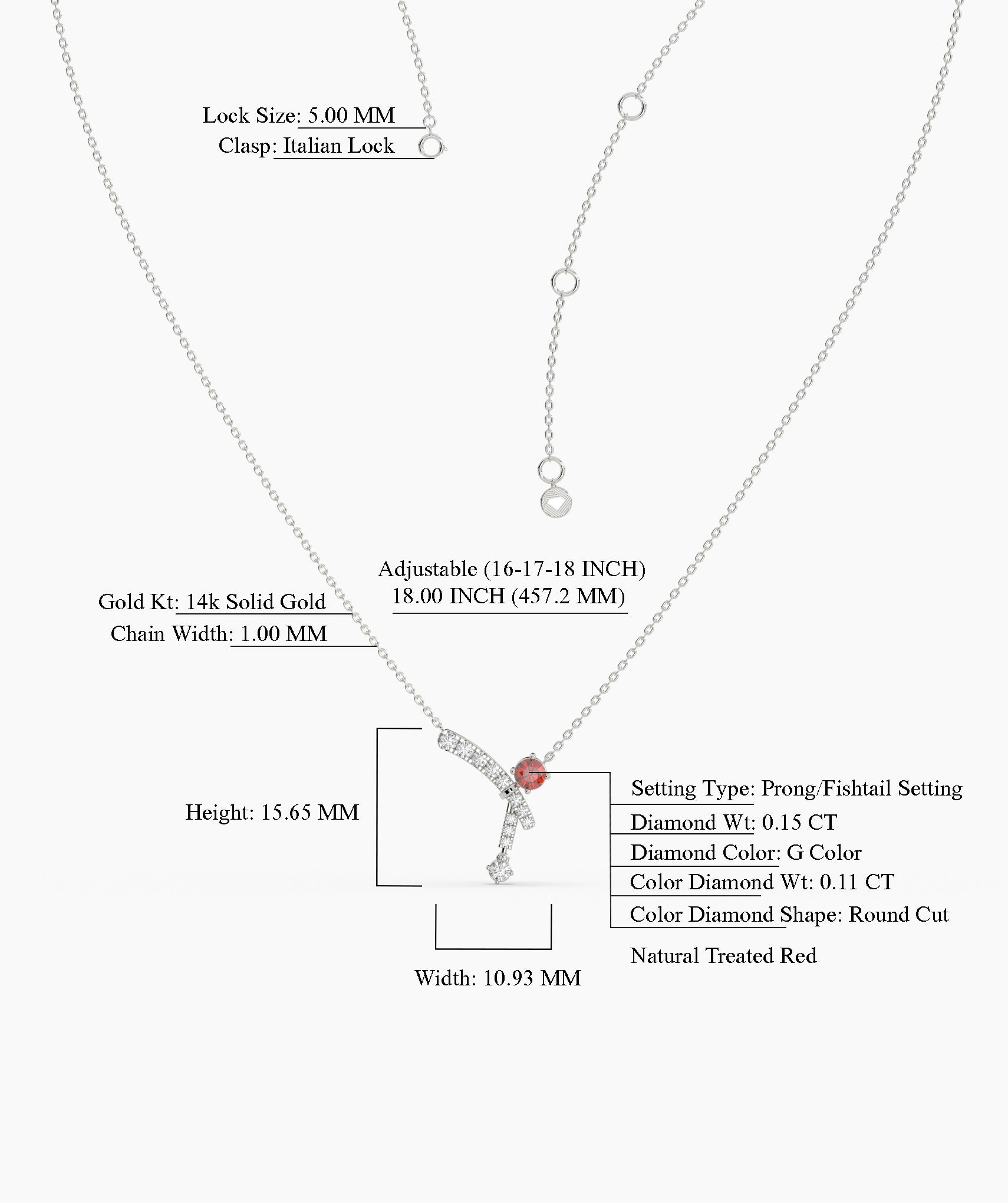 Lock Size: 5.00 MM
Clasp: Italian Lock

Adjustable (16-17-18 INCH)
18.00 INCH (457.2 MM)

Gold Kt: 14k Solid Gold
Chain Width: 1.00 MM

Height: 15.65 MM

Setting Type: Prong/Fishtail Setting
Diamond Wt: 0.15 CT
Diamond Color: G Color
Color Diamond Wt: 0.11 CT
Color Diamond Shape: Round Cut
Natural Treated Red

Width: 10.93 MM