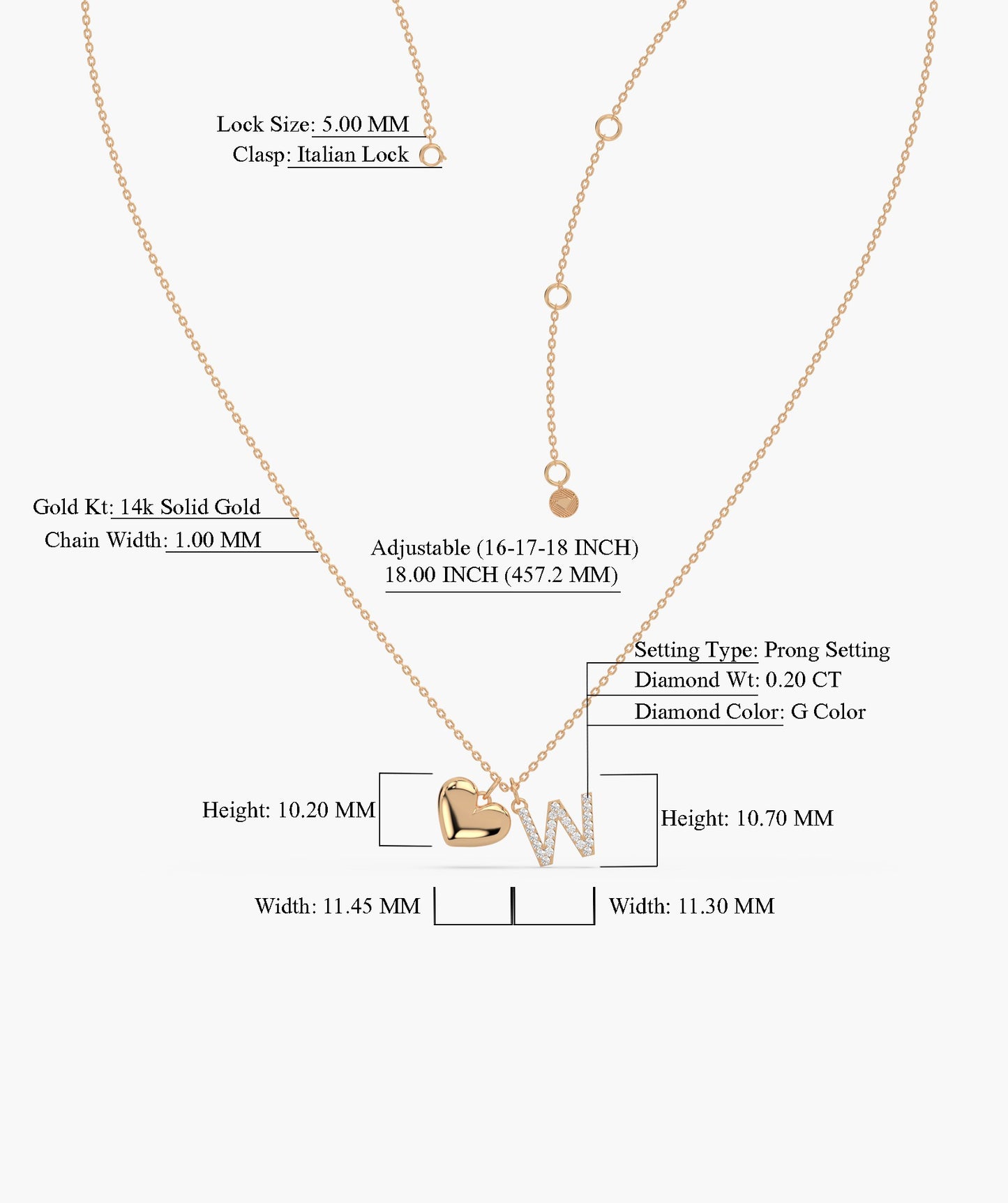 Lock Size: 5.00 MM
Clasp: Italian Lock

Gold Kt: 14k Solid Gold
Chain Width: 1.00 MM

Adjustable (16-17-18 INCH)
18.00 INCH (457.2 MM)

Setting Type: Prong Setting
Diamond Wt: 0.20 CT
Diamond Color: G Color

Height: 10.20 MM

Height: 10.70 MM

Width: 11.45 MM

Width: 11.30 MM